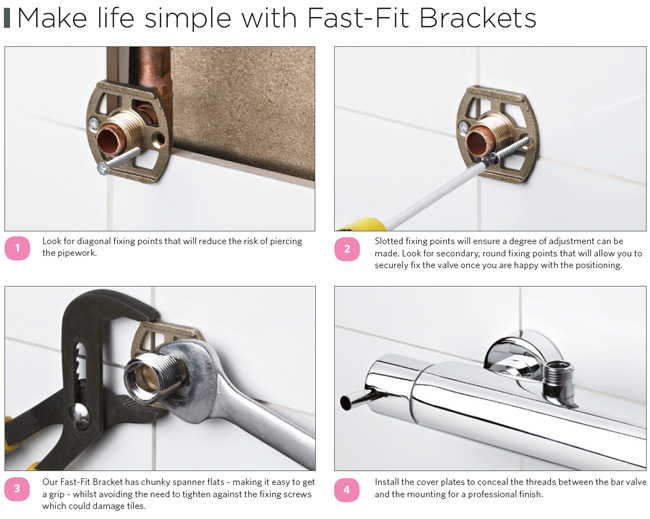 Make life simple with Fast-Fit Brackets

1 Look for diagonal fixing points that will reduce the risk of piercing the pipework.

2 Slotted fixing points will ensure a degree of adjustment can be made. Look for secondary, round fixing points that will allow you to securely fix the valve once you are happy with the positioning.

3 Our Fast-Fit Bracket has chunky spanner flats - making it easy to get a grip - whilst avoiding the need to tighten against the fixing screws which could damage tiles.

4 Install the cover plates to conceal the threads between the bar valve and the mounting for a professional finish.